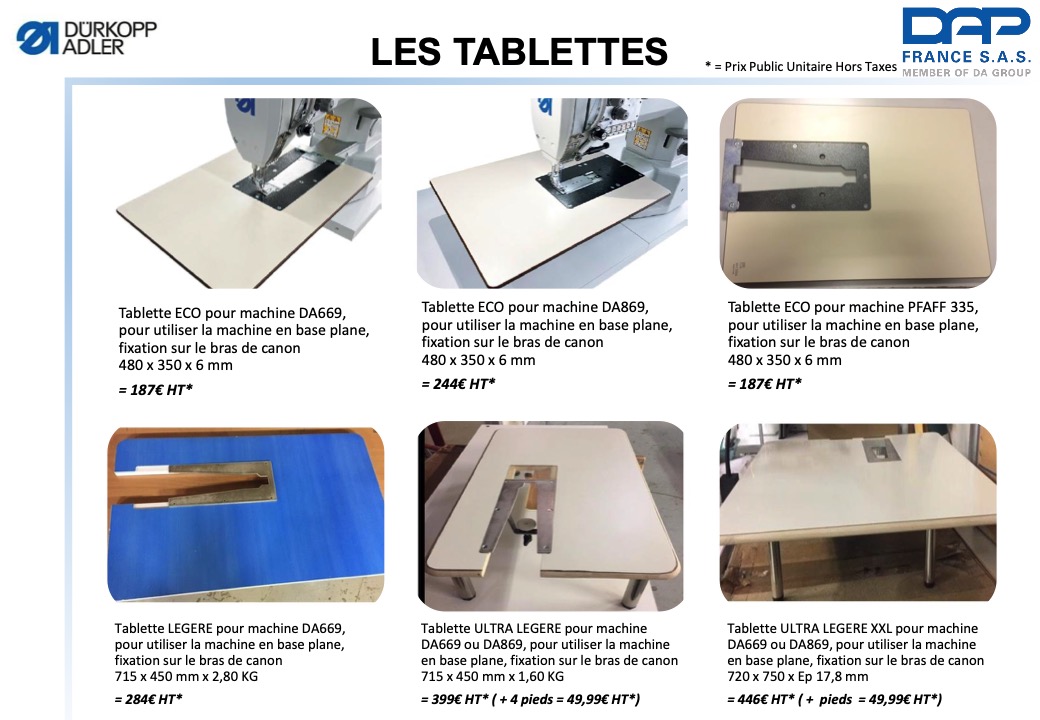 DÜRKOPP ADLER

LES TABLETTES

* = Prix Public Unitaire Hors Taxes

DAP
FRANCE S.A.S.
MEMBER OF DA GROUP

Tablette ECO pour machine DA669, pour utiliser la machine en base plane, fixation sur le bras de canon
480 x 350 x 6 mm
= 187€ HT*

Tablette ECO pour machine DA869, pour utiliser la machine en base plane, fixation sur le bras de canon
480 x 350 x 6 mm
= 244€ HT*

Tablette ECO pour machine PFAFF 335, pour utiliser la machine en base plane, fixation sur le bras de canon
480 x 350 x 6 mm
= 187€ HT*

Tablette LEGERE pour machine DA669, pour utiliser la machine en base plane, fixation sur le bras de canon
715 x 450 mm x 2,80 KG
= 284€ HT*

Tablette ULTRA LEGERE pour machine DA669 ou DA869, pour utiliser la machine en base plane, fixation sur le bras de canon
715 x 450 mm x 1,60 KG
= 399€ HT* ( + 4 pieds = 49,99€ HT*)

Tablette ULTRA LEGERE XXL pour machine DA669 ou DA869, pour utiliser la machine en base plane, fixation sur le bras de canon
720 x 750 x Ep 17,8 mm
= 446€ HT* ( + pieds = 49,99€ HT*)